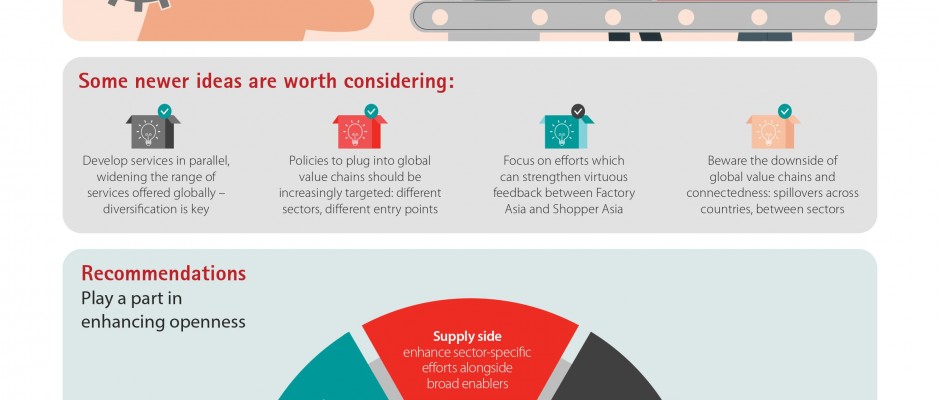 Some newer ideas are worth considering:

Develop services in parallel, widening the range of services offered globally – diversification is key

Policies to plug into global value chains should be increasingly targeted: different sectors, different entry points

Focus on efforts which can strengthen virtuous feedback between Factory Asia and Shopper Asia

Beware the downside of global value chains and connectedness: spillovers across countries, between sectors

Recommendations
Play a part in enhancing openness

Supply side
enhance sector-specific efforts alongside broad enablers