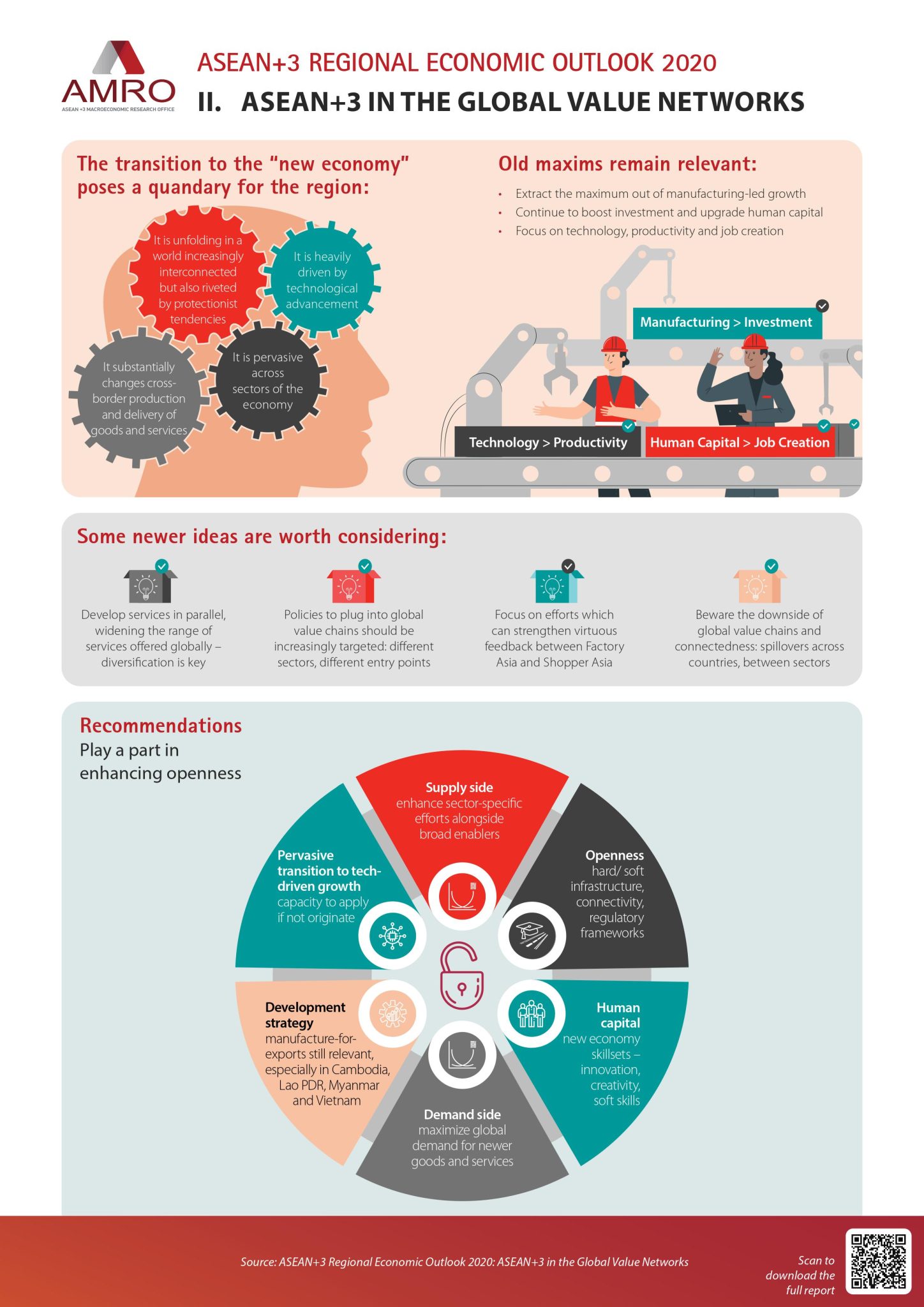 AMRO
ASEAN +3 MACROECONOMIC RESEARCH OFFICE

ASEAN+3 REGIONAL ECONOMIC OUTLOOK 2020

II. ASEAN+3 IN THE GLOBAL VALUE NETWORKS

The transition to the "new economy" poses a quandary for the region:

It is unfolding in a world increasingly interconnected but also riveted by protectionist tendencies

It is heavily driven by technological advancement

It substantially changes cross-border production and delivery of goods and services

It is pervasive across sectors of the economy

Old maxims remain relevant:

• Extract the maximum out of manufacturing-led growth
• Continue to boost investment and upgrade human capital
• Focus on technology, productivity and job creation

Manufacturing > Investment

Technology > Productivity

Human Capital > Job Creation

Some newer ideas are worth considering:

Develop services in parallel, widening the range of services offered globally – diversification is key

Policies to plug into global value chains should be increasingly targeted: different sectors, different entry points

Focus on efforts which can strengthen virtuous feedback between Factory Asia and Shopper Asia

Beware the downside of global value chains and connectedness: spillovers across countries, between sectors

Recommendations
Play a part in enhancing openness

Supply side
enhance sector-specific efforts alongside broad enablers

Openness
hard/ soft infrastructure, connectivity, regulatory frameworks

Human capital
new economy skillsets – innovation, creativity, soft skills

Demand side
maximize global demand for newer goods and services

Development strategy
manufacture-for-exports still relevant, especially in Cambodia, Lao PDR, Myanmar and Vietnam

Pervasive transition to tech-driven growth
capacity to apply if not originate

Source: ASEAN+3 Regional Economic Outlook 2020: ASEAN+3 in the Global Value Networks

Scan to download the full report