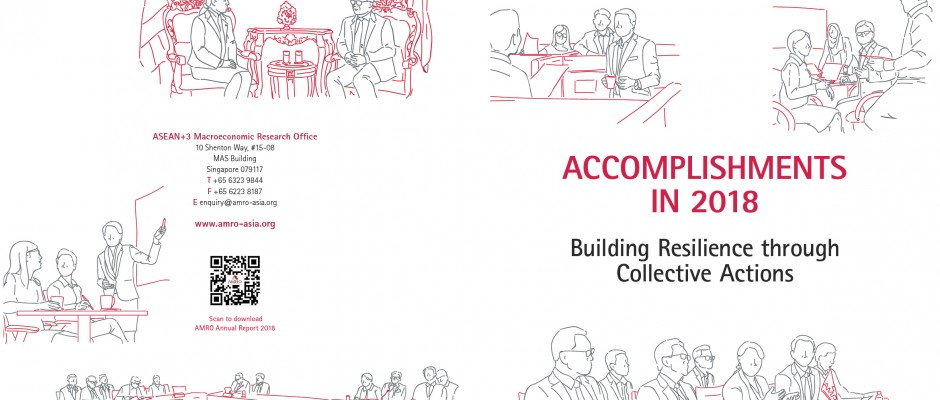 ASEAN+3 Macroeconomic Research Office
10 Shenton Way, #15-08
MAS Building
Singapore 079117
T +65 6323 9844
F +65 6223 8187
E enquiry@amro-asia.org

www.amro-asia.org

Scan to download
AMRO Annual Report 2018

ACCOMPLISHMENTS IN 2018

Building Resilience through Collective Actions