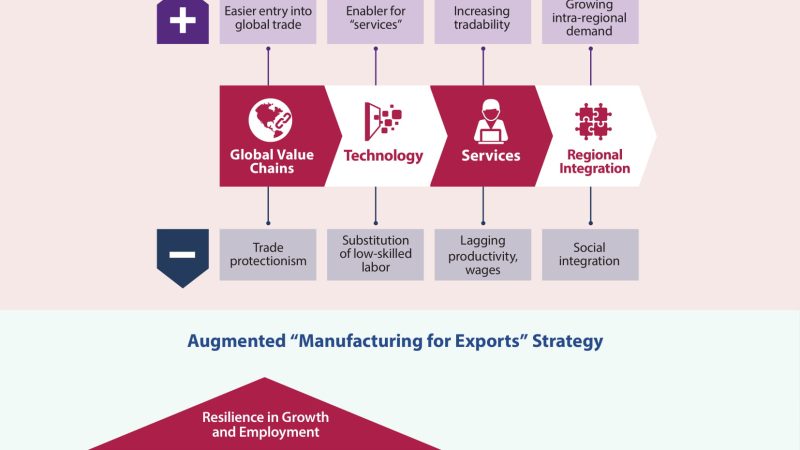 +

Easier entry into global trade

Enabler for "services"

Increasing tradability

Growing intra-regional demand

Global Value Chains

Technology

Services

Regional Integration

−

Trade protectionism

Substitution of low-skilled labor

Lagging productivity, wages

Social integration

Augmented "Manufacturing for Exports" Strategy

Resilience in Growth and Employment