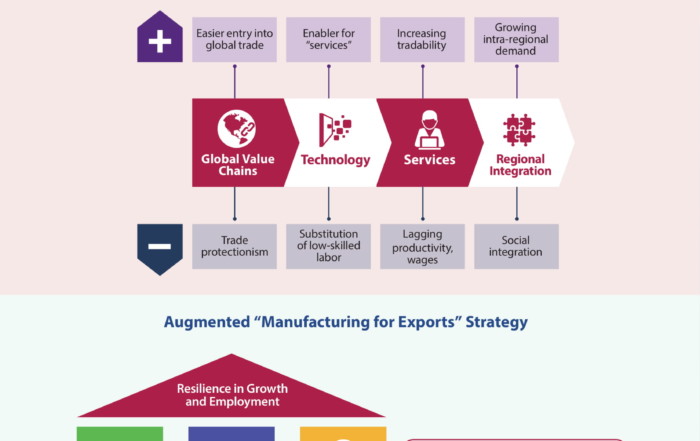 +

Easier entry into global trade

Enabler for "services"

Increasing tradability

Growing intra-regional demand

Global Value Chains

Technology

Services

Regional Integration

−

Trade protectionism

Substitution of low-skilled labor

Lagging productivity, wages

Social integration

Augmented "Manufacturing for Exports" Strategy

Resilience in Growth and Employment