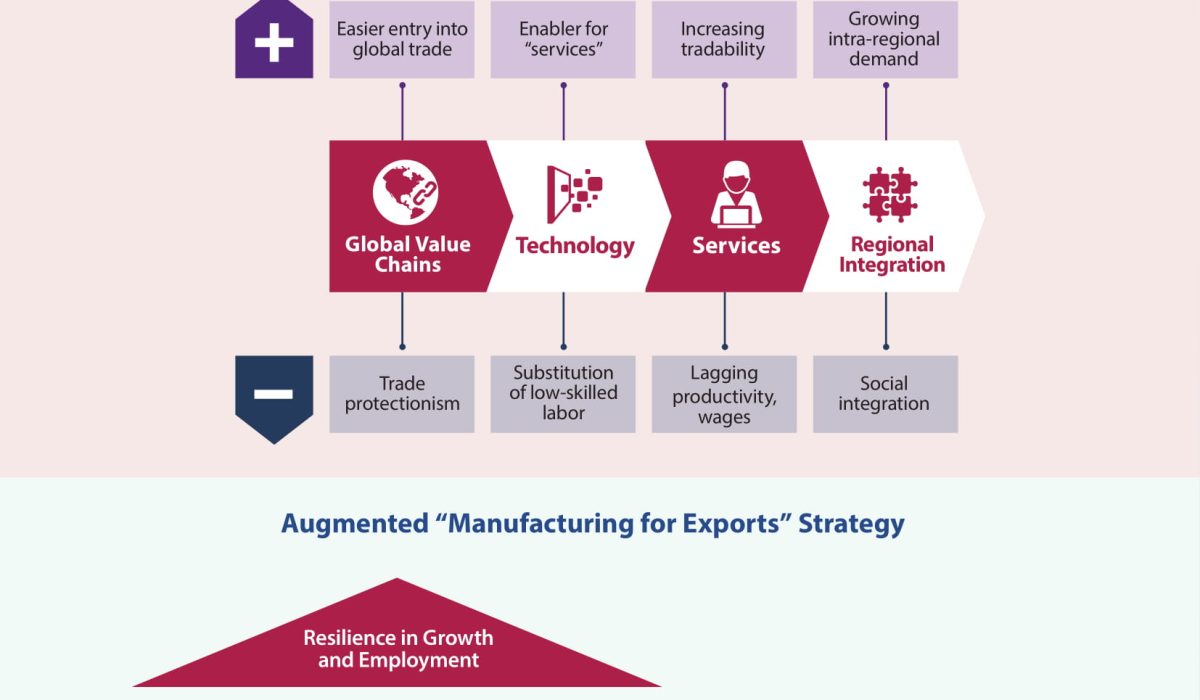 +

Easier entry into global trade

Enabler for "services"

Increasing tradability

Growing intra-regional demand

Global Value Chains

Technology

Services

Regional Integration

−

Trade protectionism

Substitution of low-skilled labor

Lagging productivity, wages

Social integration

Augmented "Manufacturing for Exports" Strategy

Resilience in Growth and Employment